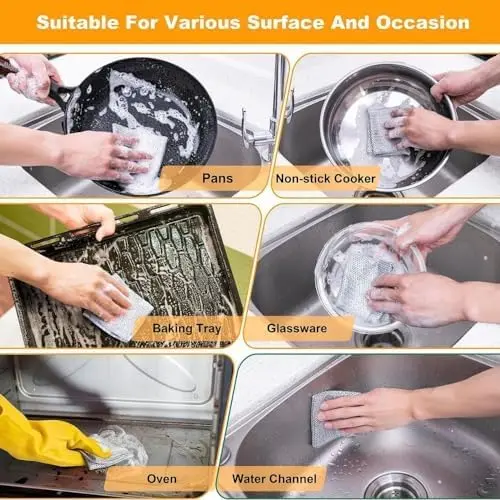 Suitable For Various Surface And Occasion

Pans

Non-stick Cooker

Baking Tray

Glassware

Oven

Water Channel