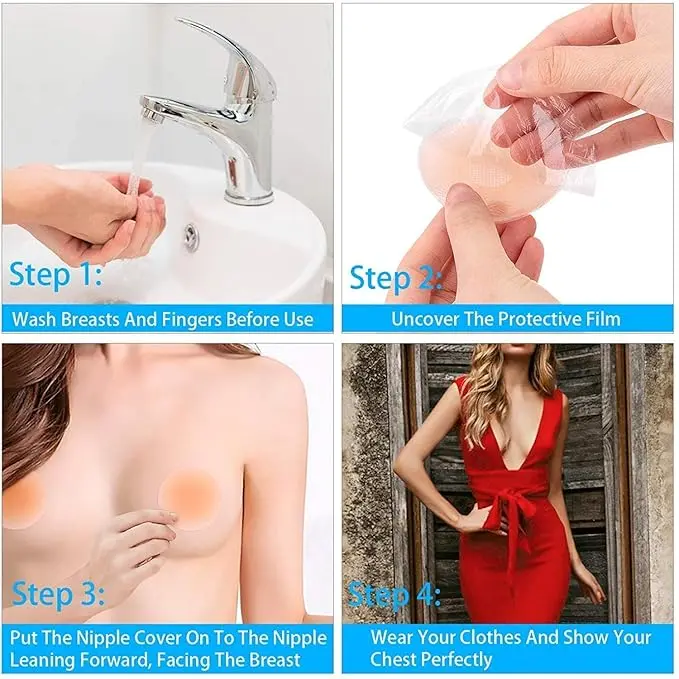 Step 1:

Wash Breasts And Fingers Before Use

Step 2:

Uncover The Protective Film

Step 3:

Put The Nipple Cover On To The Nipple Leaning Forward, Facing The Breast

Step 4:

Wear Your Clothes And Show Your Chest Perfectly